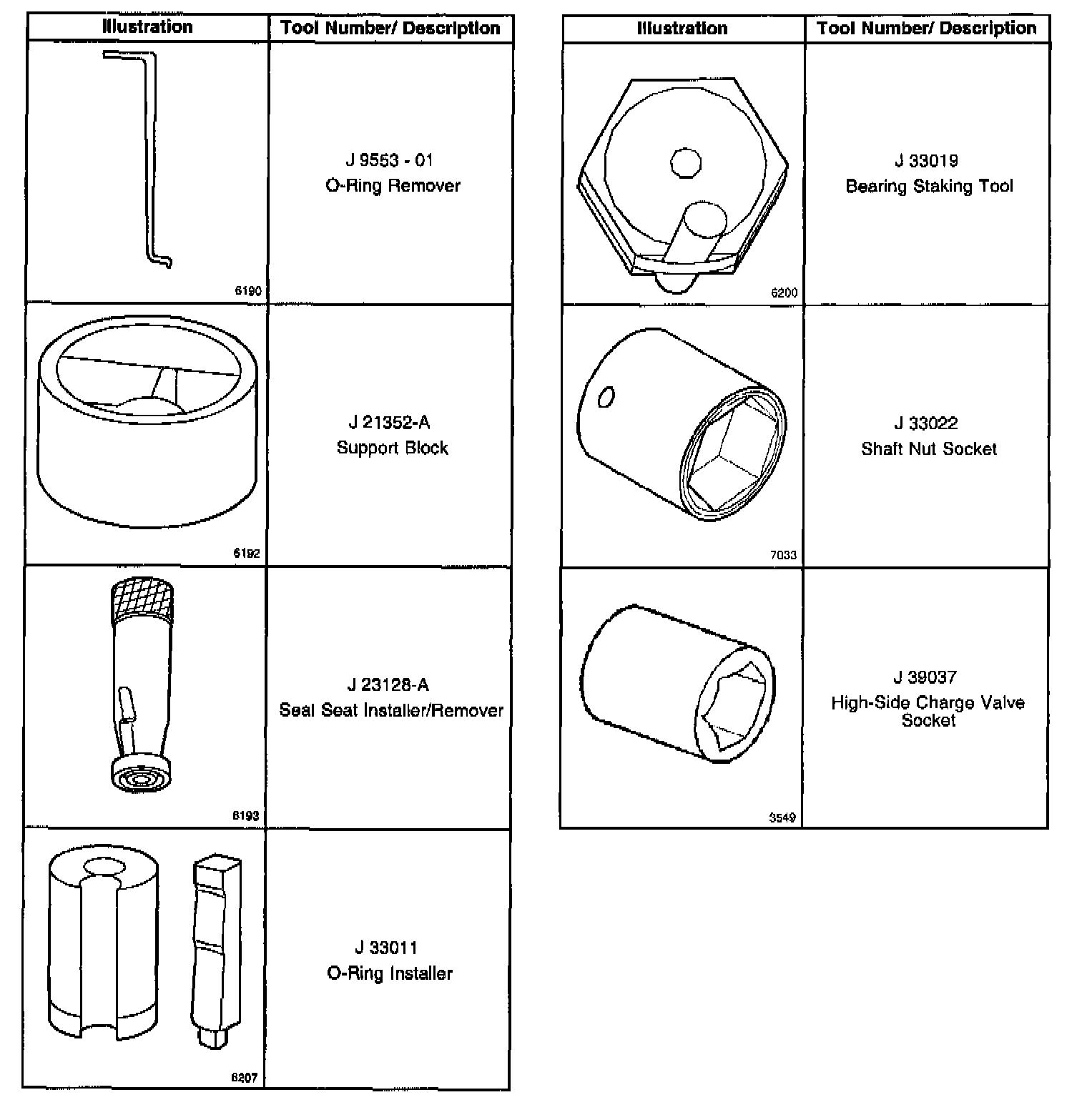 | Illustration | Tool Number/ Description |
|---|---|
| 6190 | J 9553 - 01 O-Ring Remover |
| 6192 | J 21352-A Support Block |
| 6193 | J 23128-A Seal Seat Installer/Remover |
| 6207 | J 33011 O-Ring Installer |

| Illustration | Tool Number/ Description |
|---|---|
| 6200 | J 33019 Bearing Staking Tool |
| 7033 | J 33022 Shaft Nut Socket |
| 3549 | J 39037 High-Side Charge Valve Socket |