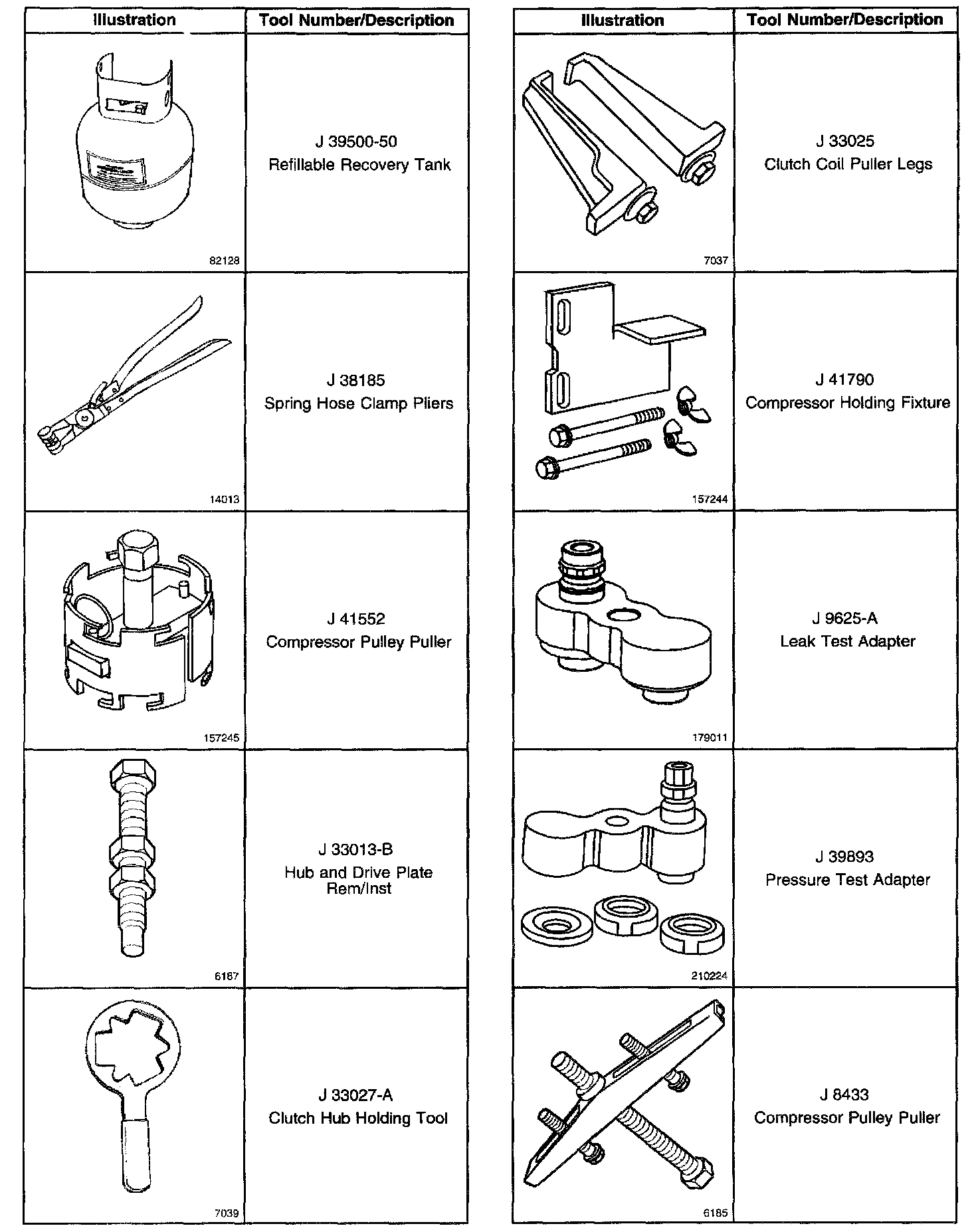 | Illustration | Tool Number/Description |
|---|---|
| 82128 | J 39500-50 Refillable Recovery Tank |
| 14013 | J 38185 Spring Hose Clamp Pliers |
| 157245 | J 41552 Compressor Pulley Puller |
| 6167 | J 33013-B Hub and Drive Plate Rem/Inst |
| 7039 | J 33027-A Clutch Hub Holding Tool |

| Illustration | Tool Number/Description |
|---|---|
| 7037 | J 33025 Clutch Coil Puller Legs |
| 157244 | J 41790 Compressor Holding Fixture |
| 179011 | J 9625-A Leak Test Adapter |
| 210224 | J 39893 Pressure Test Adapter |
| 6185 | J 8433 Compressor Pulley Puller |