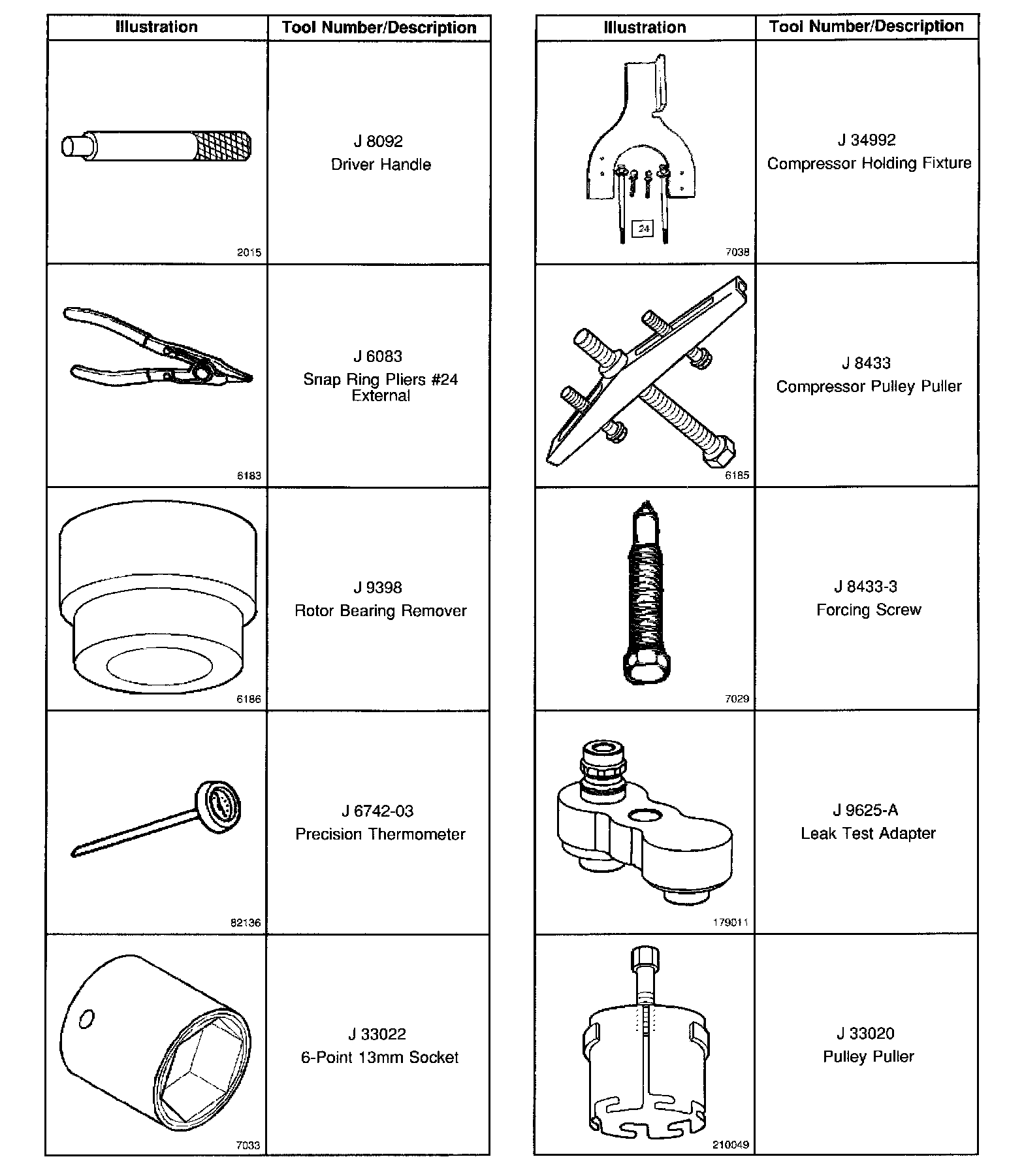 | Illustration | Tool Number/Description |
|---|---|
| 2015 | J 8092 Driver Handle |
| 6183 | J 6083 Snap Ring Pliers #24 External |
| 6186 | J 9398 Rotor Bearing Remover |
| 82136 | J 6742-03 Precision Thermometer |
| 7033 | J 33022 6-Point 13mm Socket |

| Illustration | Tool Number/Description |
|---|---|
| 24 7038 | J 34992 Compressor Holding Fixture |
| 6185 | J 8433 Compressor Pulley Puller |
| 7029 | J 8433-3 Forcing Screw |
| 179011 | J 9625-A Leak Test Adapter |
| 210049 | J 33020 Pulley Puller |