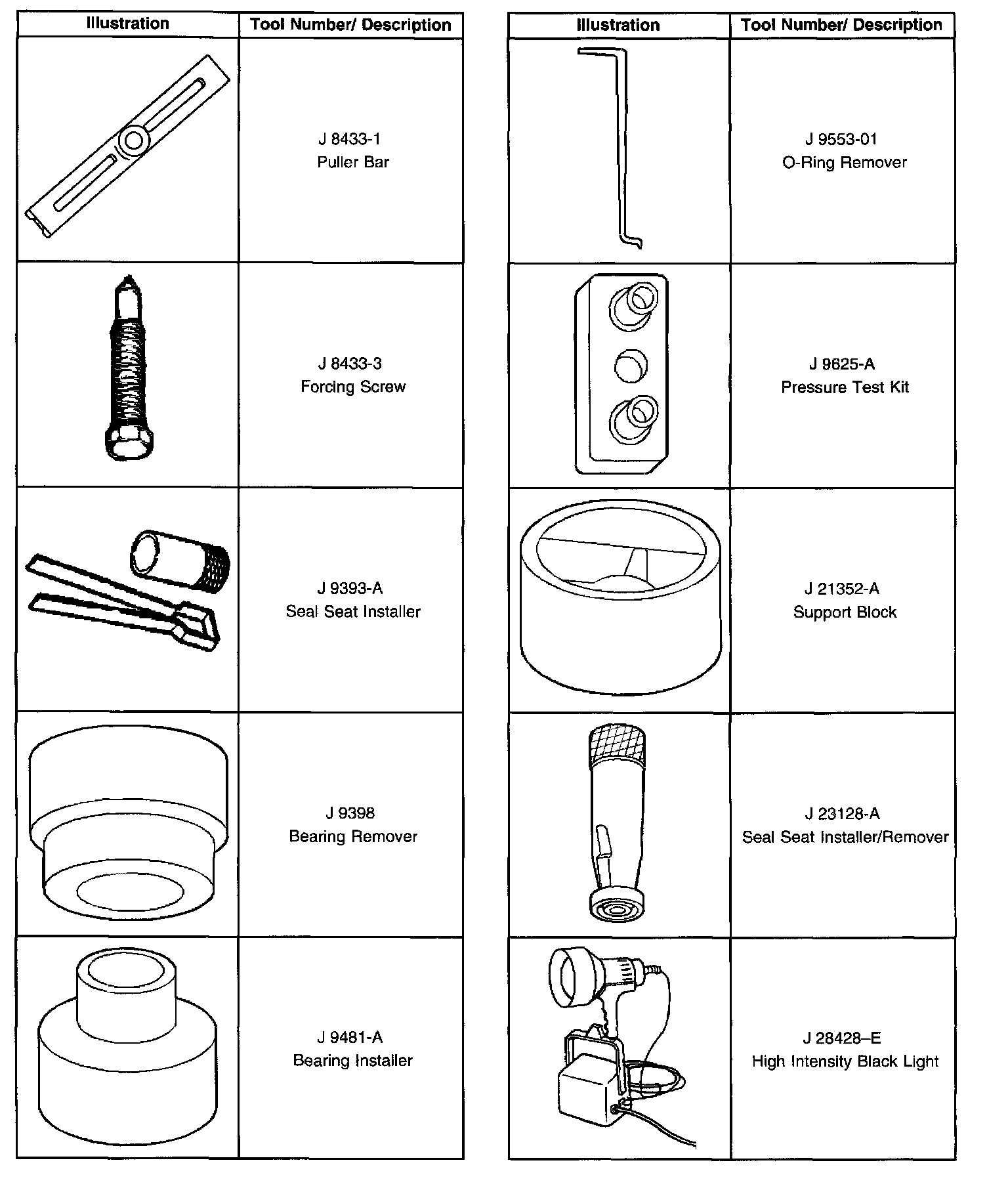 | Illustration | Tool Number/ Description |
|---|---|
|  | J 8433-1 Puller Bar |
|  | J 8433-3 Forcing Screw |
|  | J 9393-A Seal Seat Installer |
|  | J 9398 Bearing Remover |
|  | J 9481-A Bearing Installer |

| Illustration | Tool Number/ Description |
|---|---|
|  | J 9553-01 O-Ring Remover |
|  | J 9625-A Pressure Test Kit |
|  | J 21352-A Support Block |
|  | J 23128-A Seal Seat Installer/Remover |
|  | J 28428–E High Intensity Black Light |