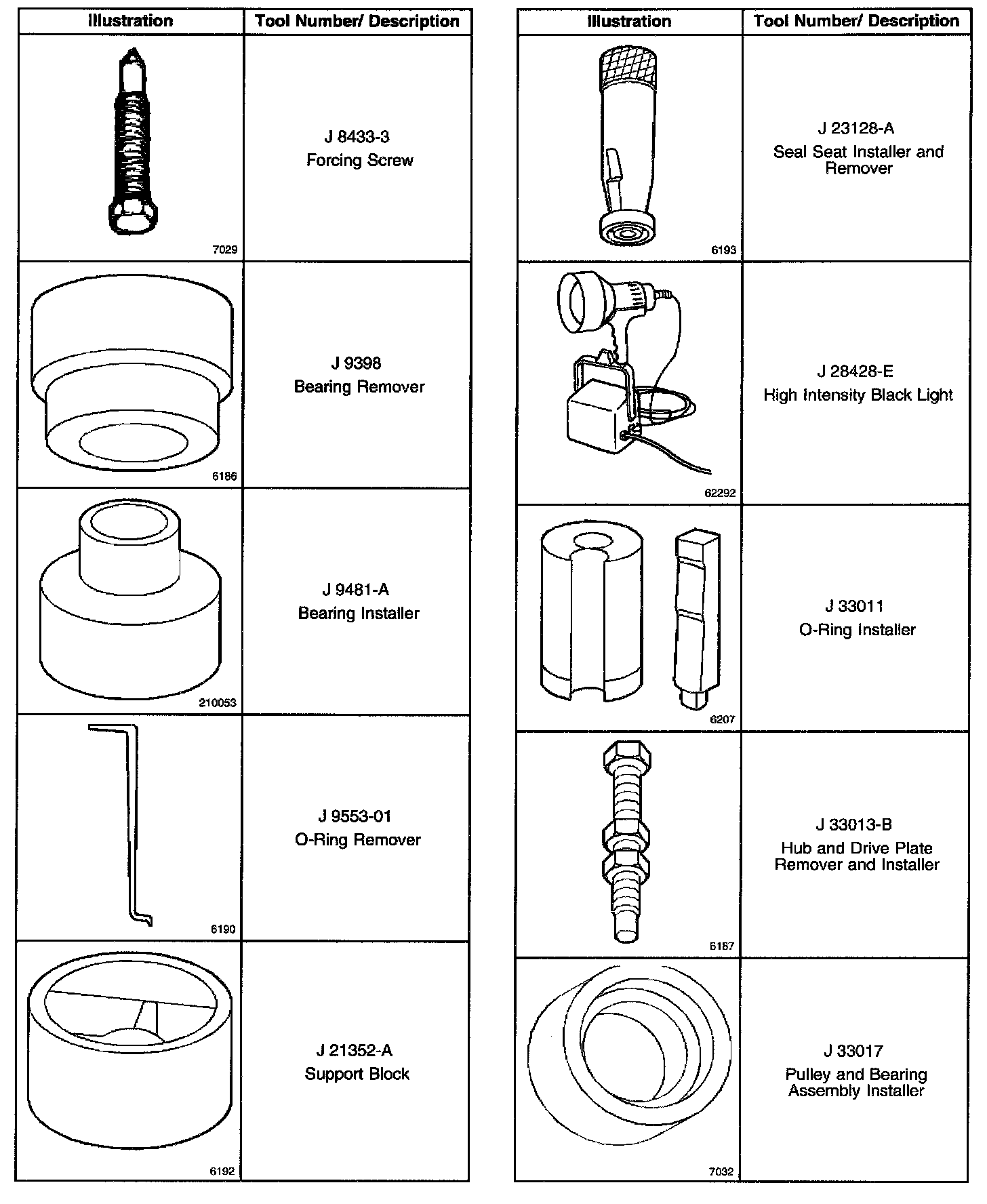 | Illustration | Tool Number/ Description |
|---|---|
| 7029 | J 8433-3 Forcing Screw |
| 6186 | J 9398 Bearing Remover |
| 210053 | J 9481-A Bearing Installer |
| 6190 | J 9553-01 O-Ring Remover |
| 6192 | J 21352-A Support Block |

| Illustration | Tool Number/ Description |
|---|---|
| 6193 | J 23128-A Seal Seat Installer and Remover |
| 62292 | J 28428-E High Intensity Black Light |
| 6207 | J 33011 O-Ring Installer |
| 6187 | J 33013-B Hub and Drive Plate Remover and Installer |
| 7032 | J 33017 Pulley and Bearing Assembly Installer |