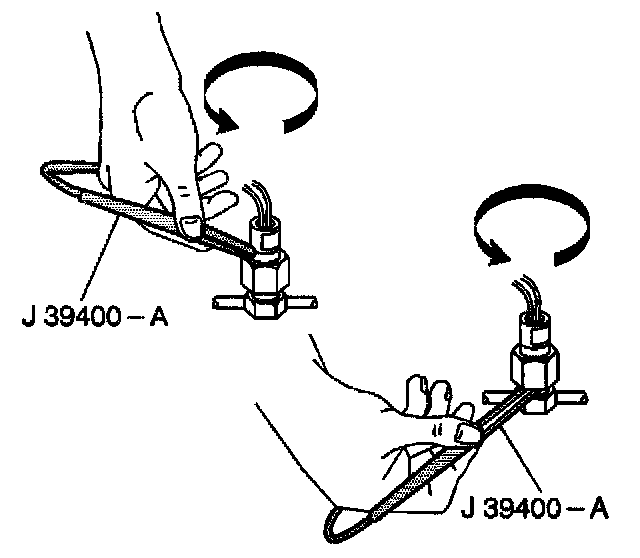 J 39400 – A

J 39400 – A