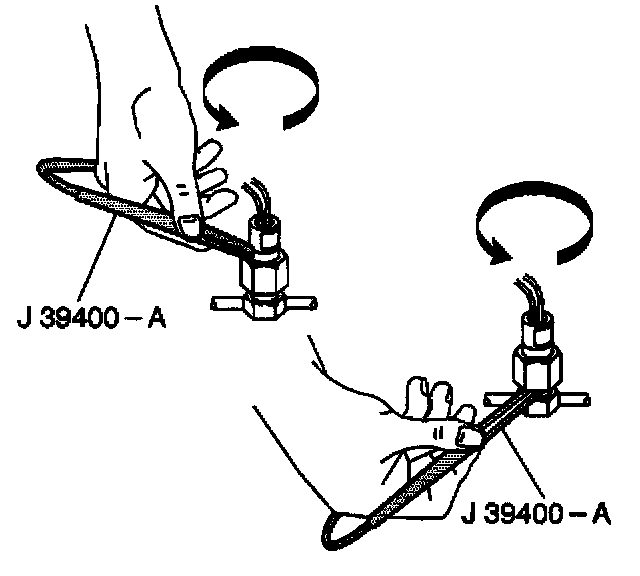 J 39400 – A

J 39400 – A