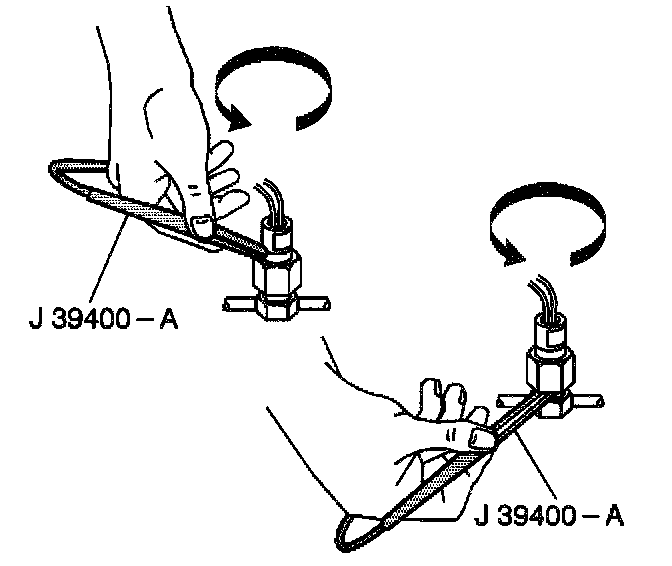 J 39400 – A

J 39400 – A