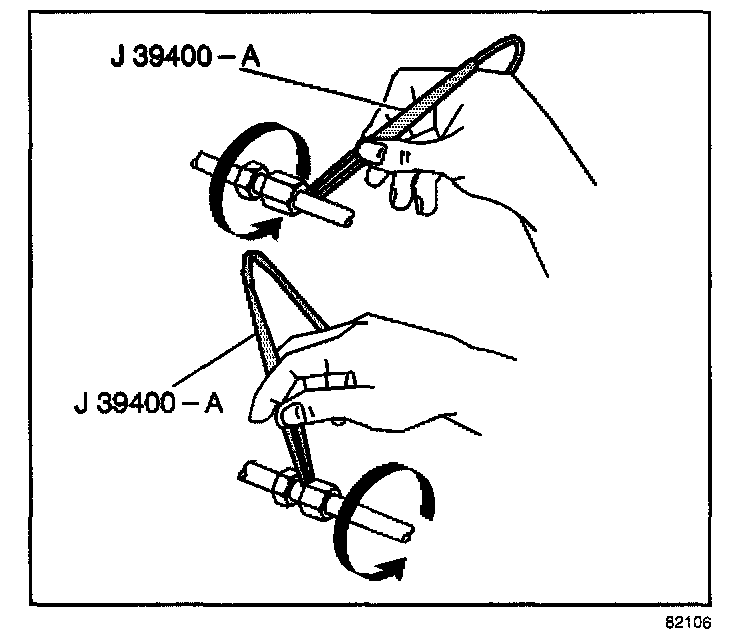 J 39400 – A

J 39400 – A

82106