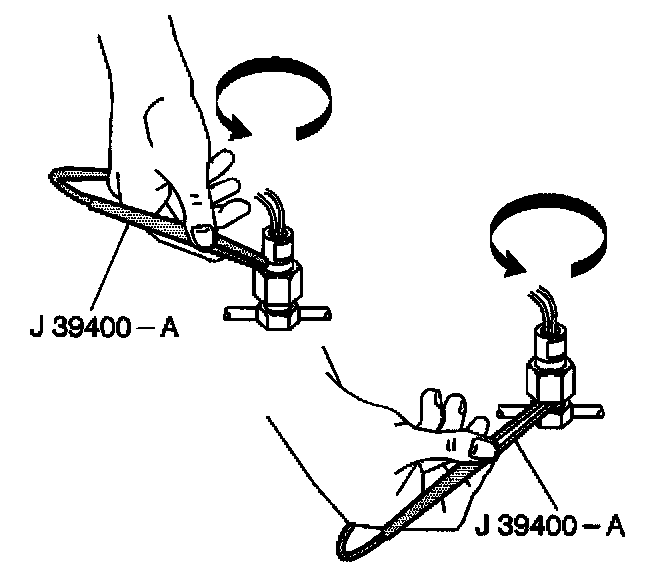 J 39400 – A

J 39400 – A