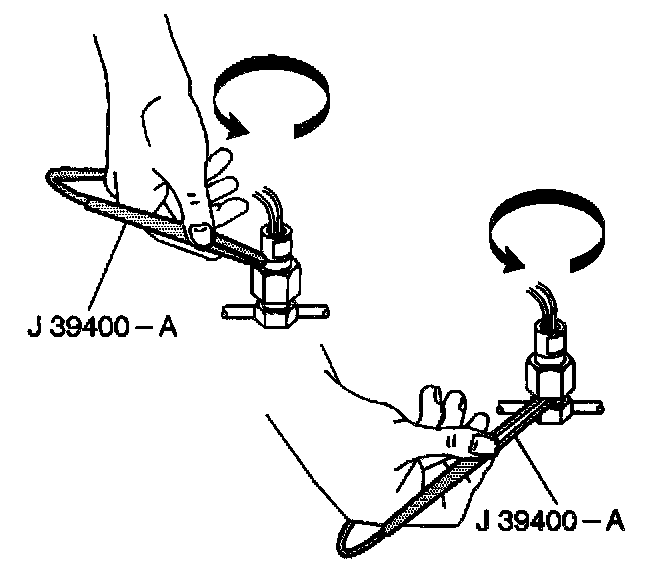 J 39400 – A

J 39400 – A