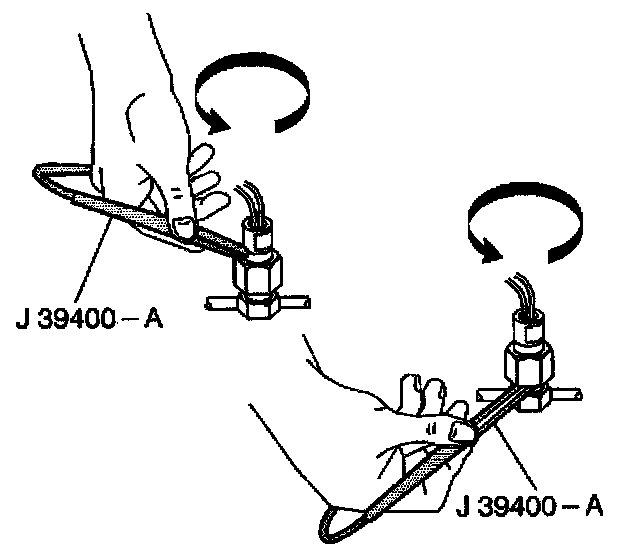 J 39400 – A

J 39400 – A