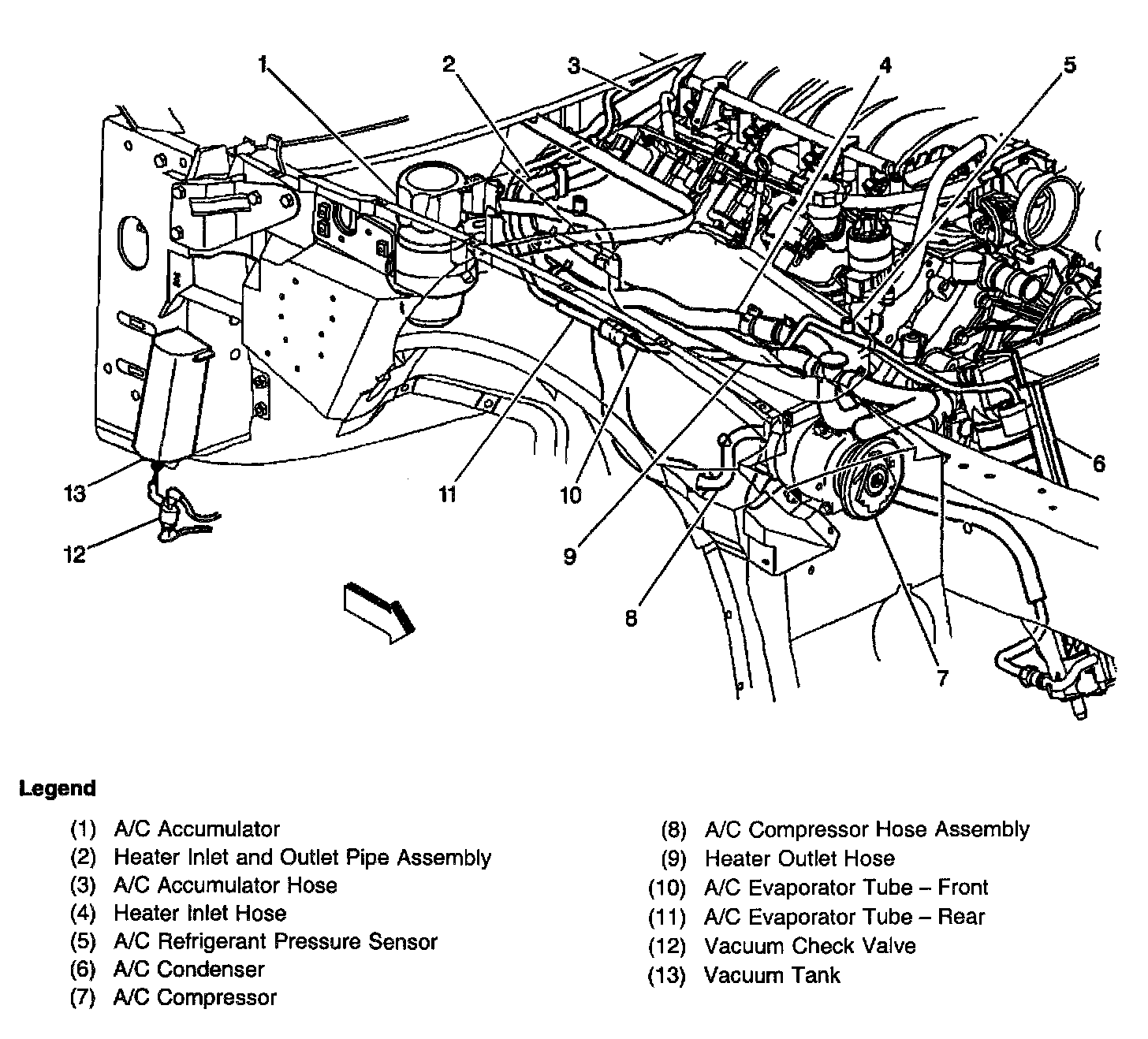 1
2
3
4
5
13
11
10
6
12
9
8
7

Legend

(1) A/C Accumulator
(2) Heater Inlet and Outlet Pipe Assembly
(3) A/C Accumulator Hose
(4) Heater Inlet Hose
(5) A/C Refrigerant Pressure Sensor
(6) A/C Condenser
(7) A/C Compressor

(8) A/C Compressor Hose Assembly
(9) Heater Outlet Hose
(10) A/C Evaporator Tube – Front
(11) A/C Evaporator Tube – Rear
(12) Vacuum Check Valve
(13) Vacuum Tank