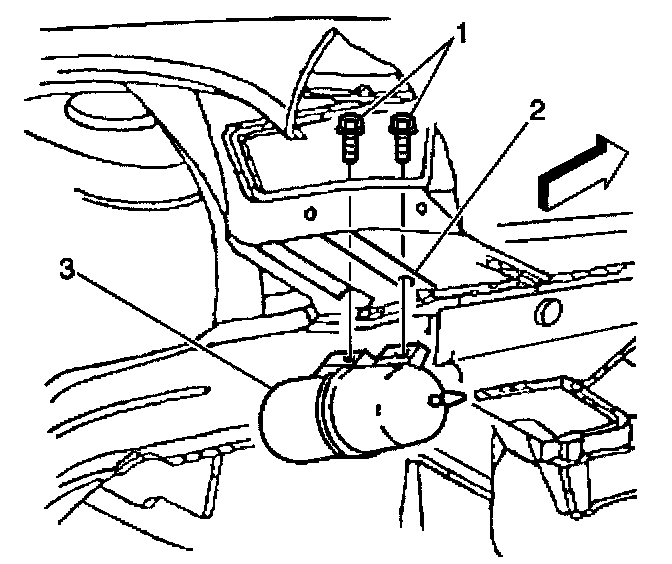 1
2
3