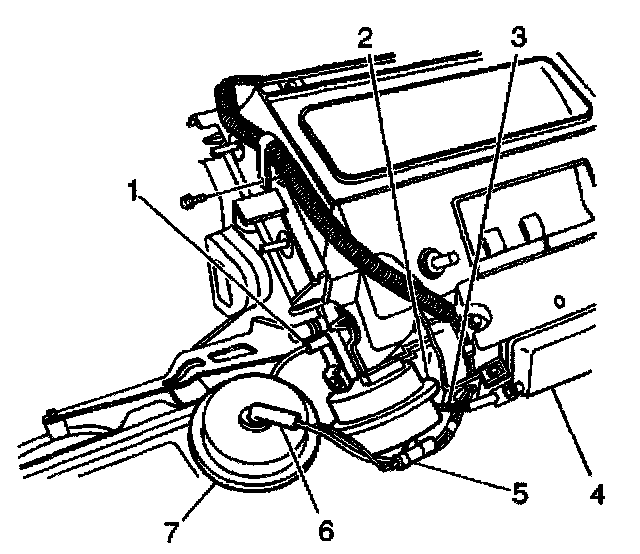 2
3
1
5
4
7
6