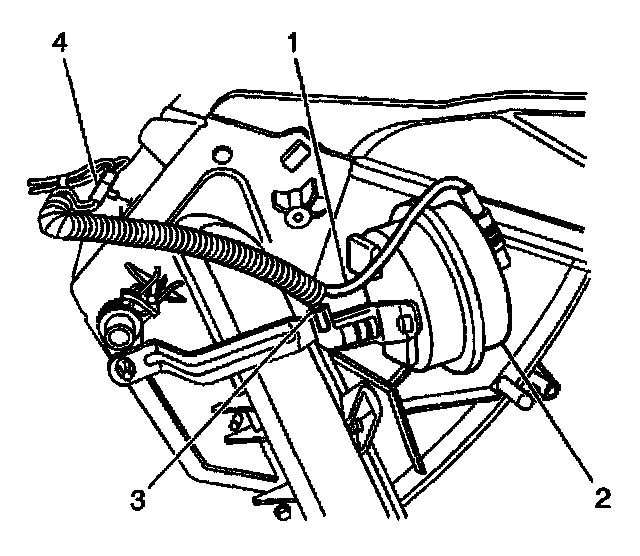 4
1
3
2