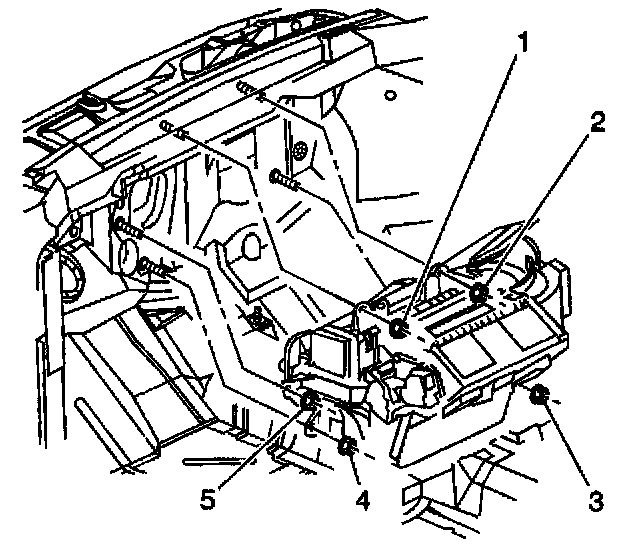 1
2
5
4
3