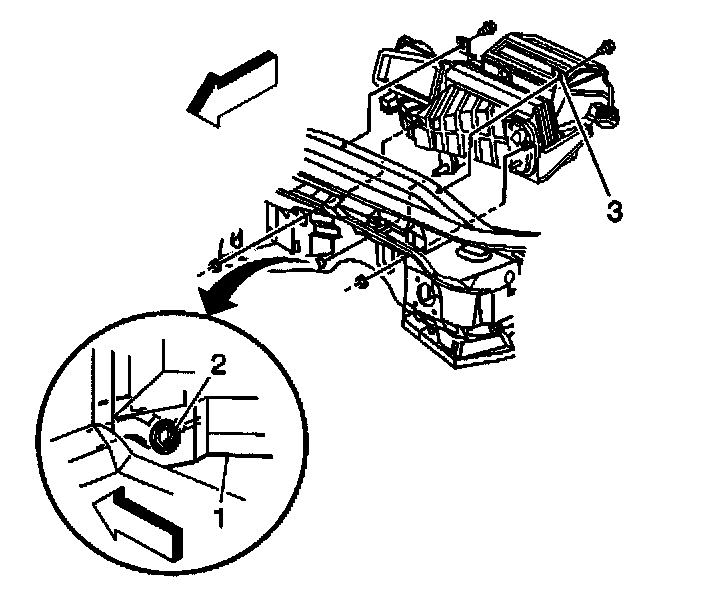 3
2
1