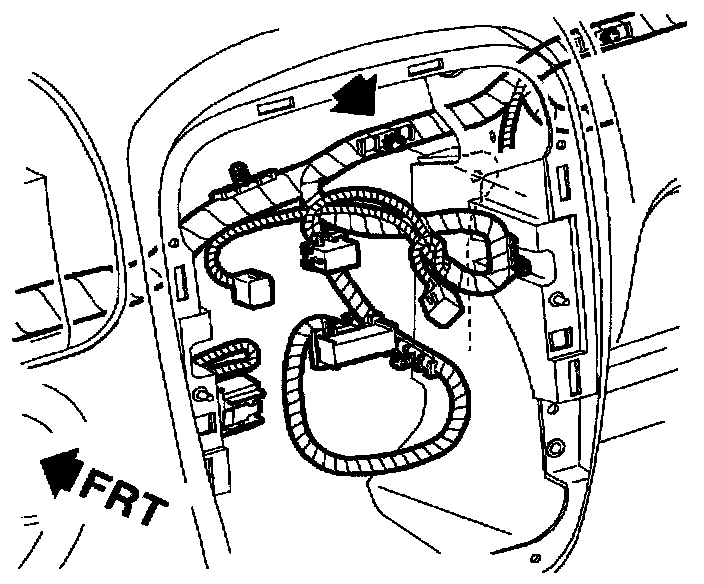 FRT