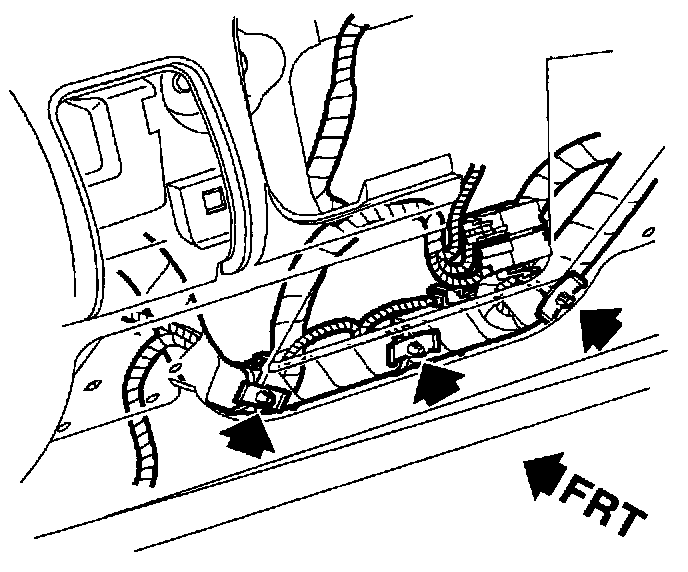 FRT