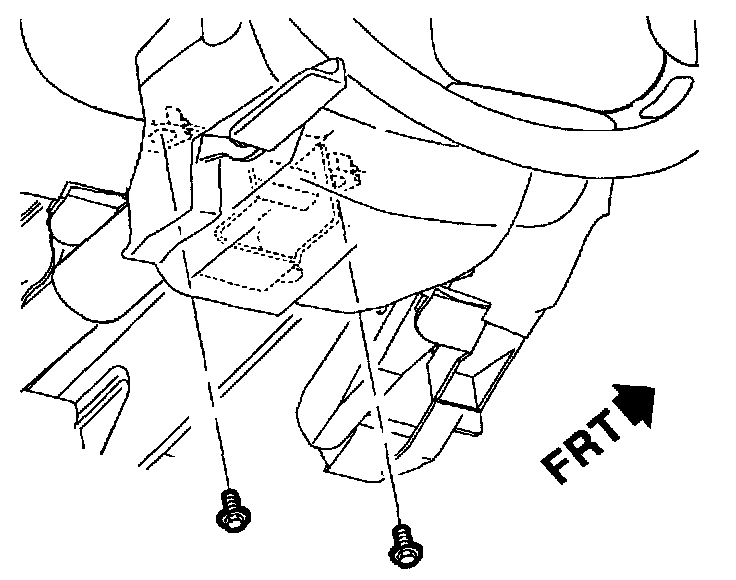 FRT