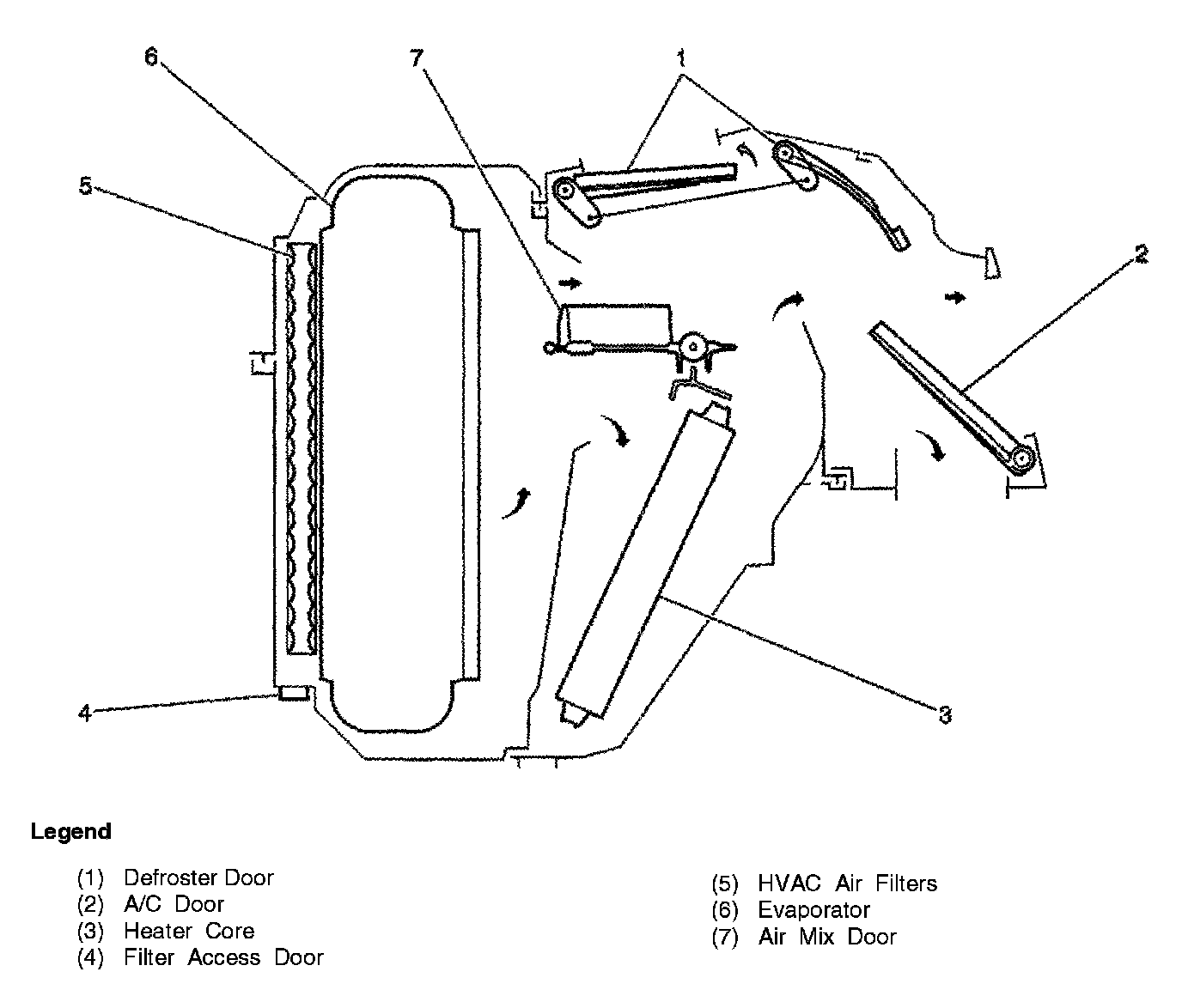 6
7
1
5
2
4
3

Legend

(1) Defroster Door
(2) A/C Door
(3) Heater Core
(4) Filter Access Door

(5) HVAC Air Filters
(6) Evaporator
(7) Air Mix Door