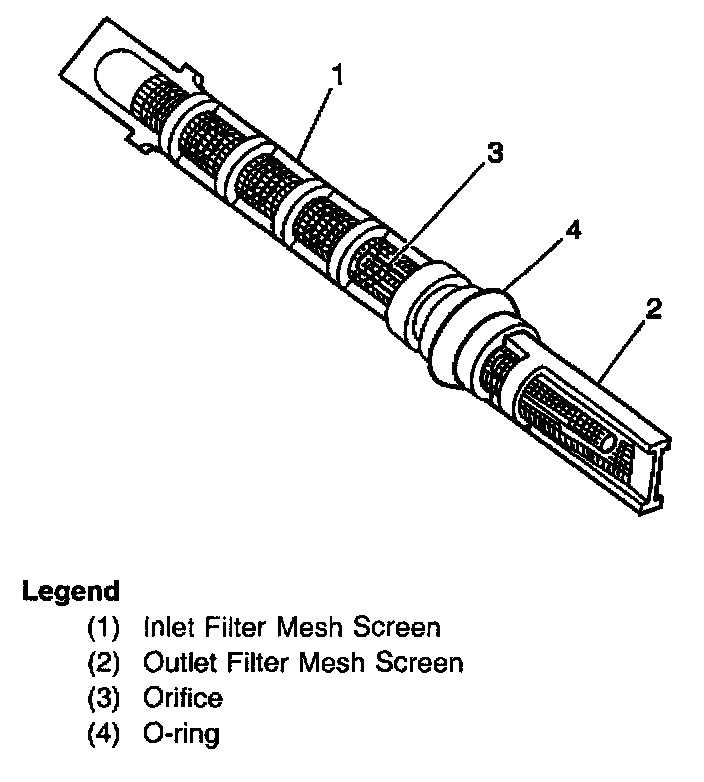 1
3
4
2

Legend
(1) Inlet Filter Mesh Screen
(2) Outlet Filter Mesh Screen
(3) Orifice
(4) O-ring