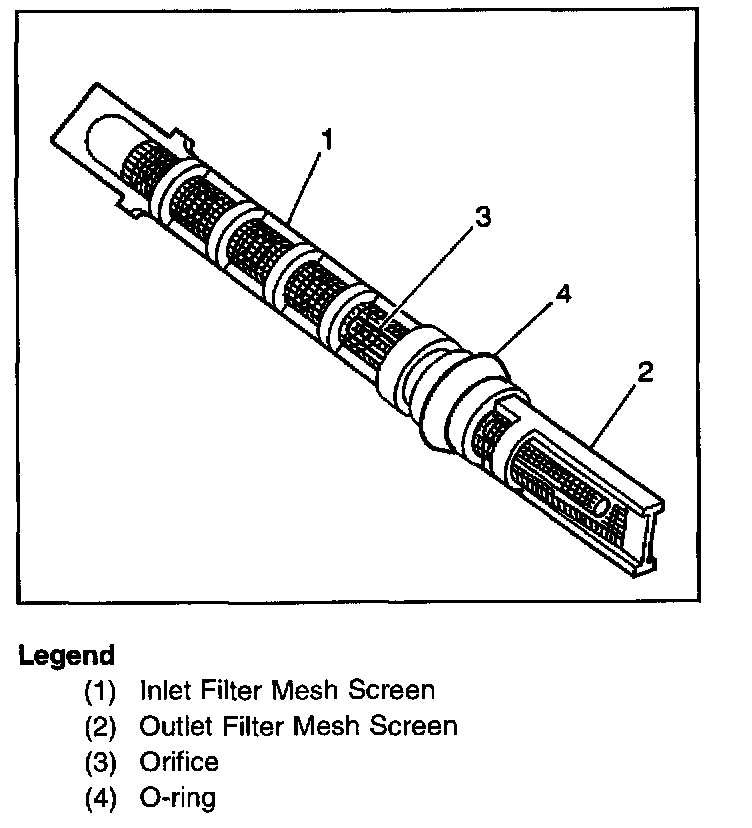 1
3
4
2

Legend
(1) Inlet Filter Mesh Screen
(2) Outlet Filter Mesh Screen
(3) Orifice
(4) O-ring