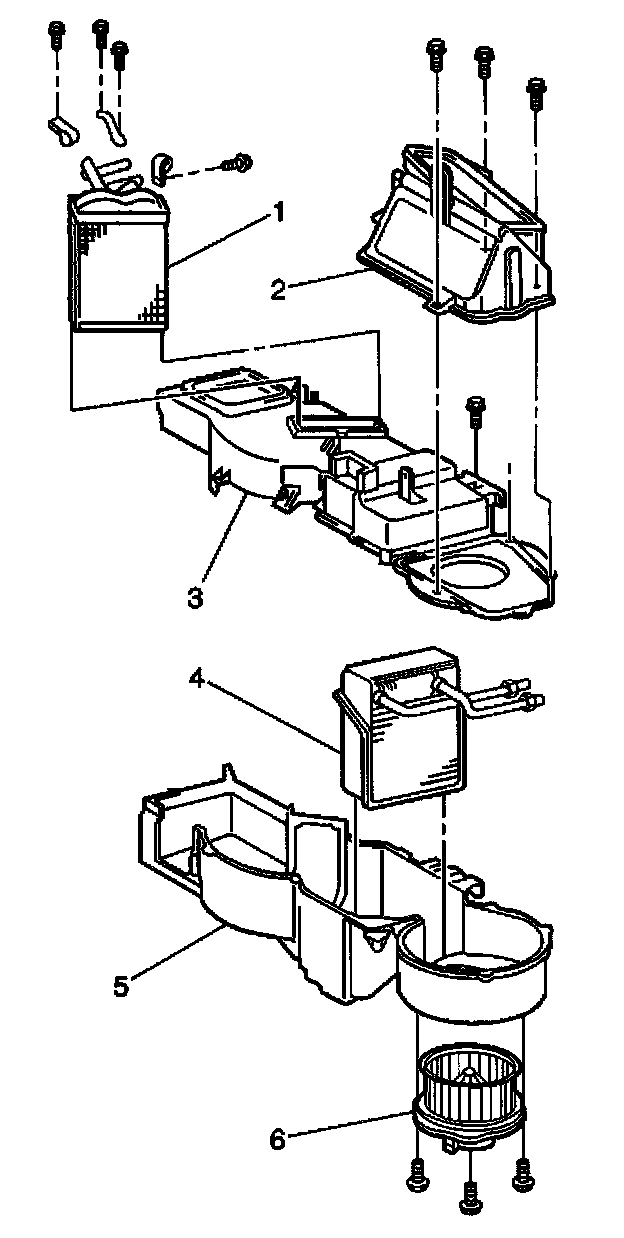 1
2
3
4
5
6