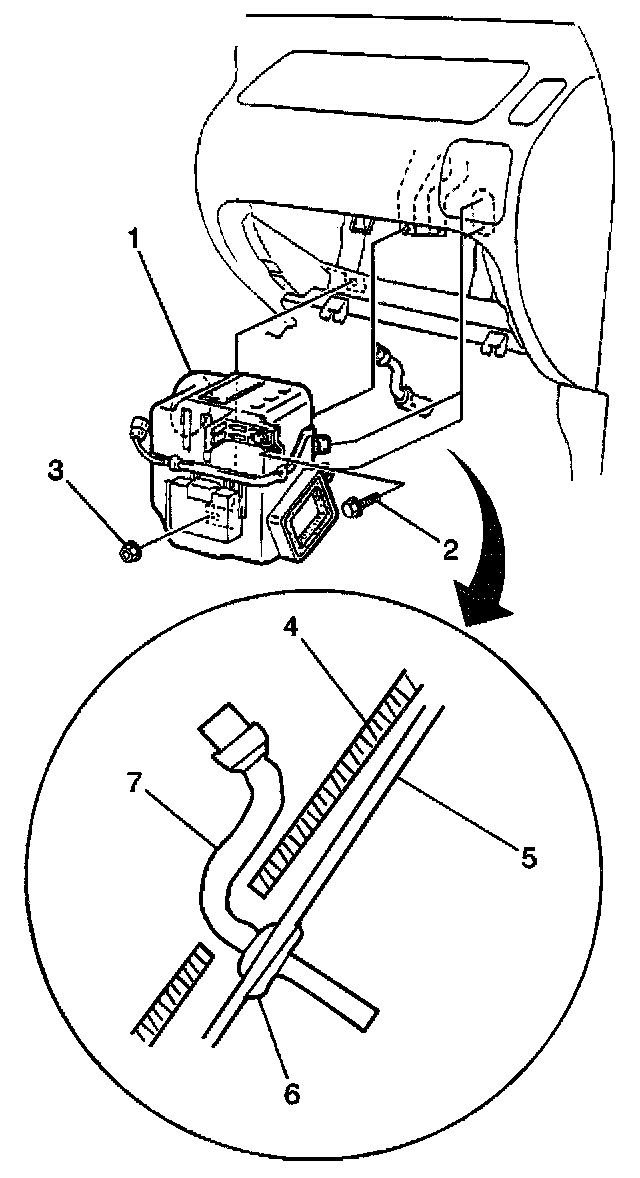 1
3
2
4
7
5
6