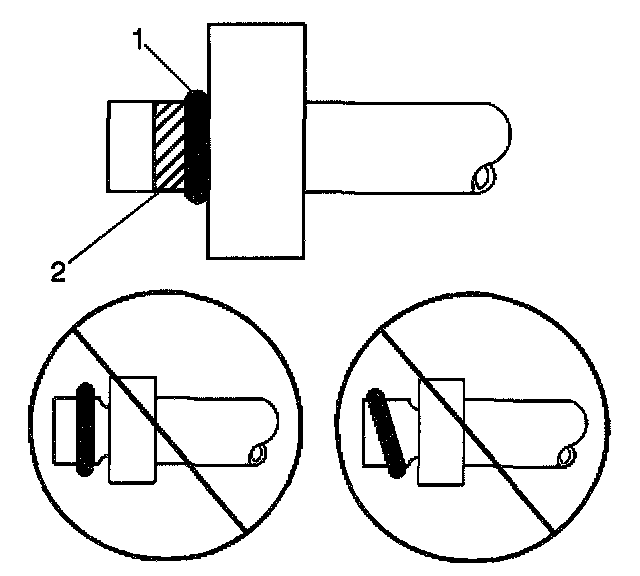 1

2