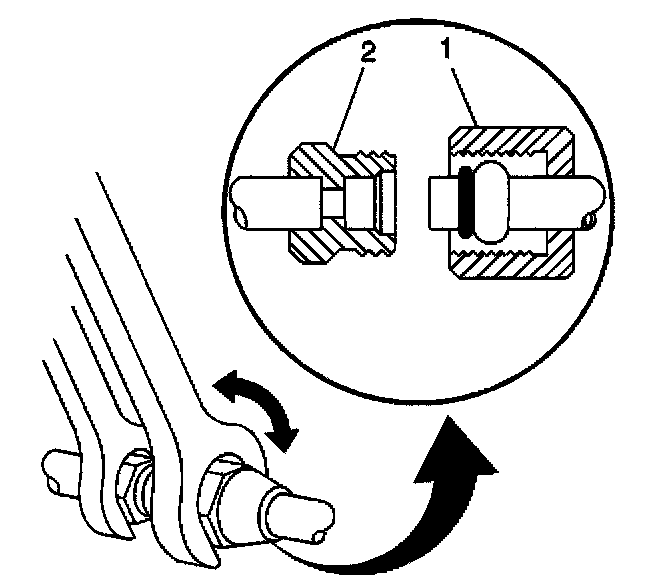 2
1