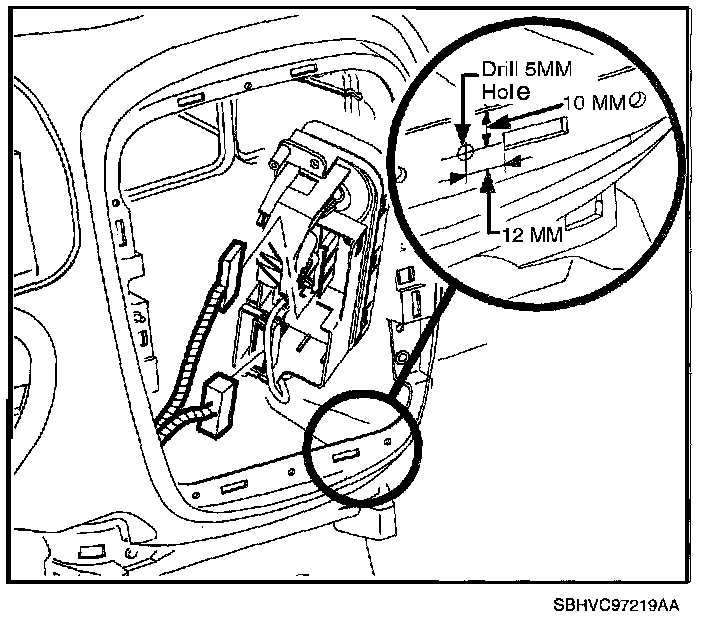 Drill 5MM Hole

10 MM

12 MM

SBHVC97219AA