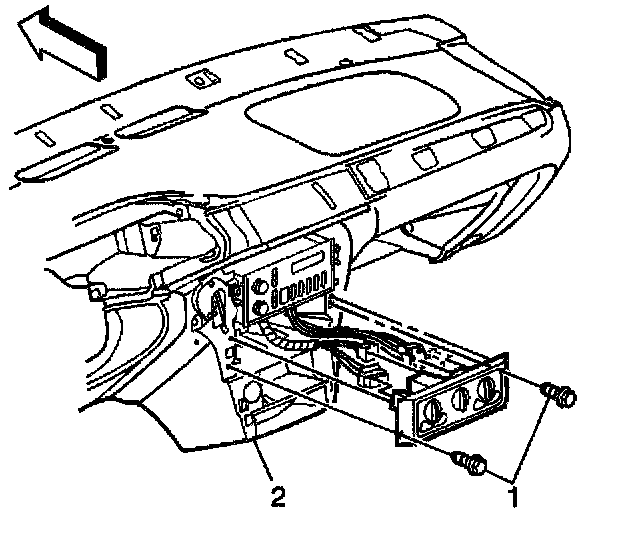 2
1