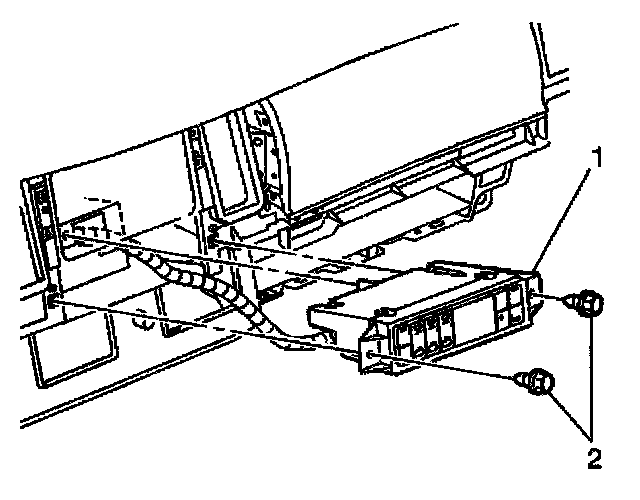 1

2