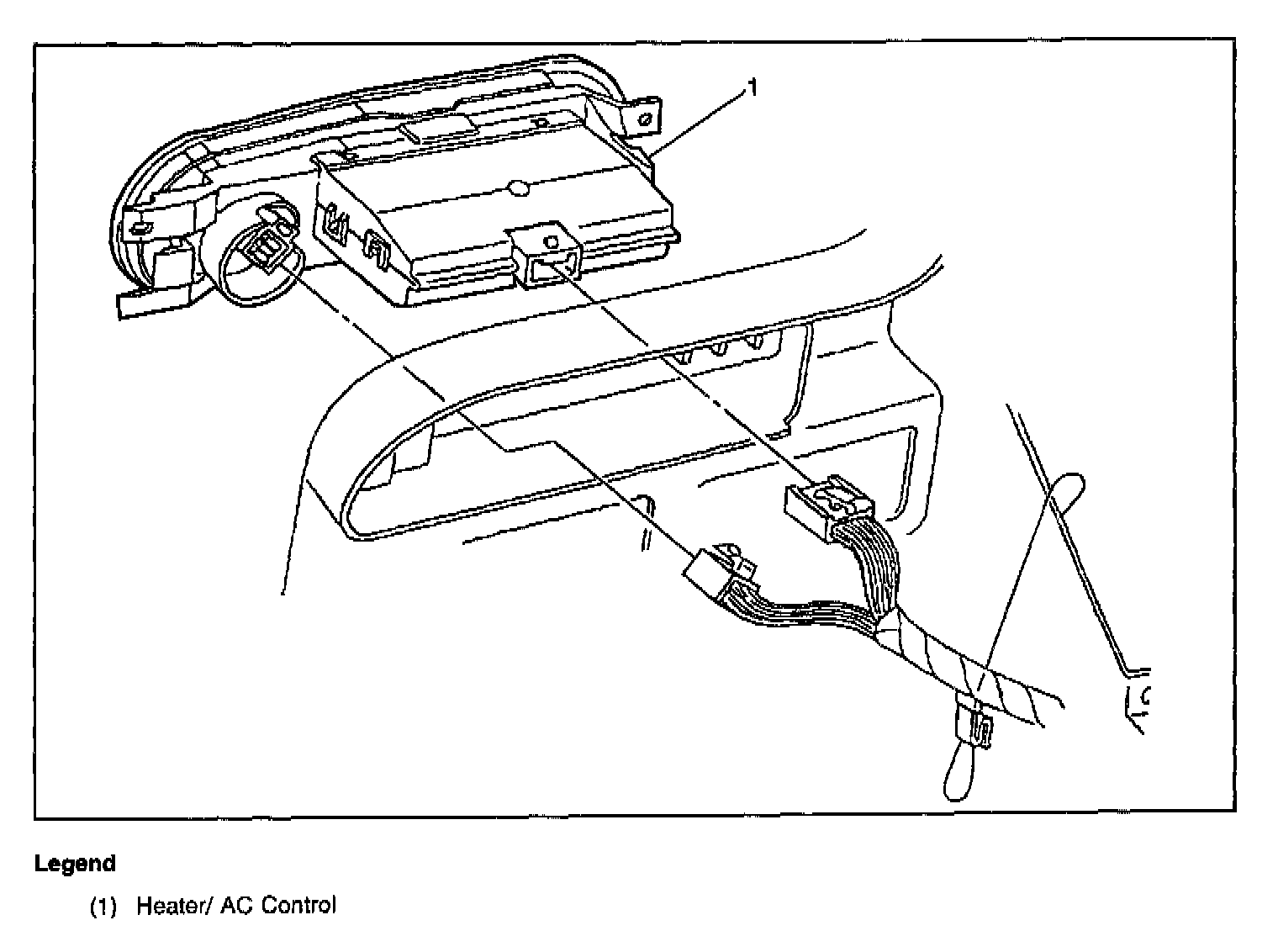 1

Legend

(1) Heater/ AC Control