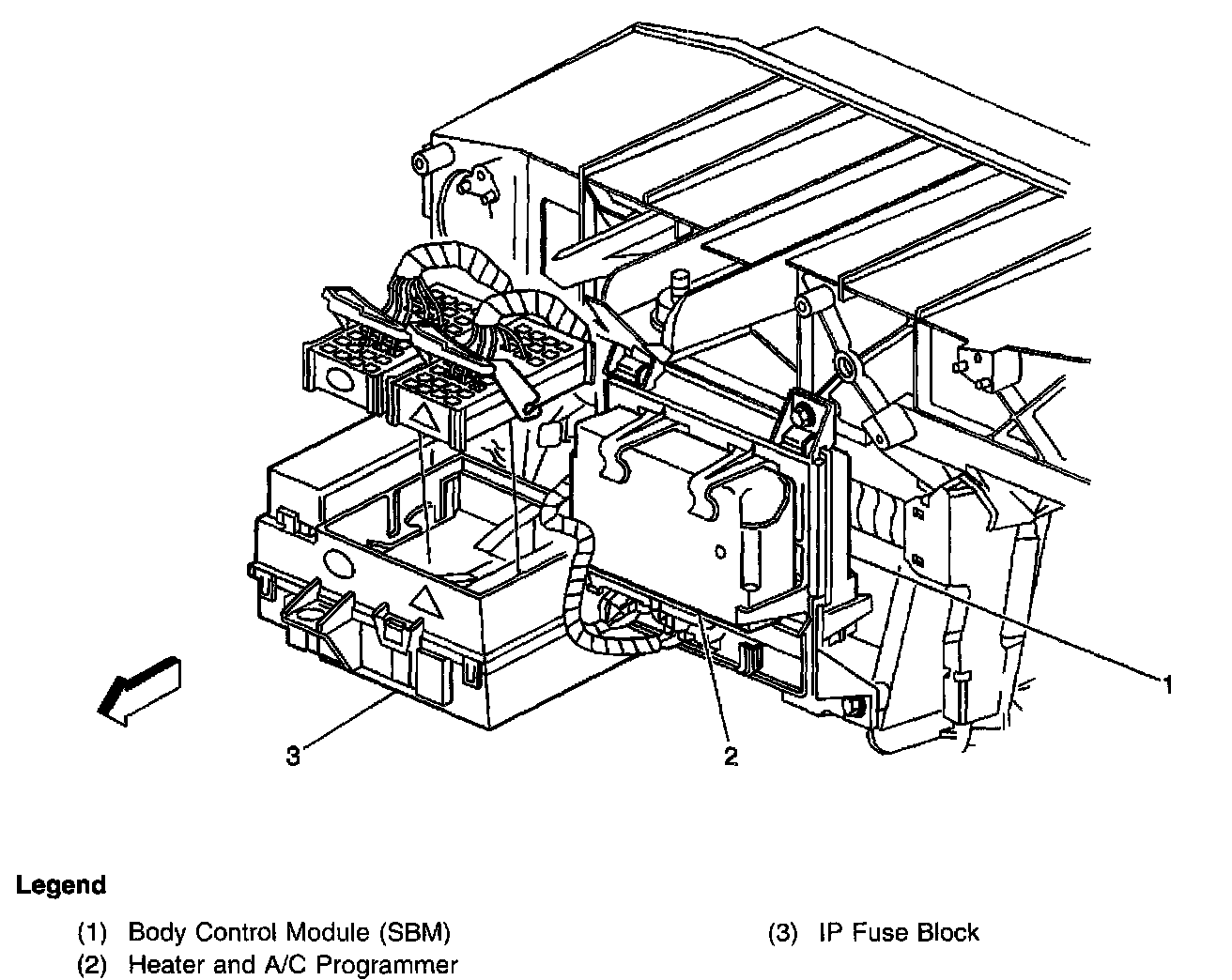 1

3

2

Legend

(1) Body Control Module (SBM)
(2) Heater and A/C Programmer

(3) IP Fuse Block