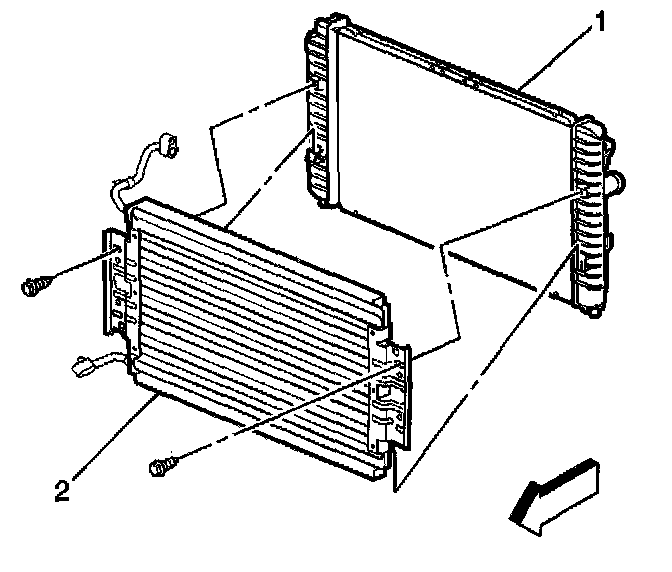 1

2