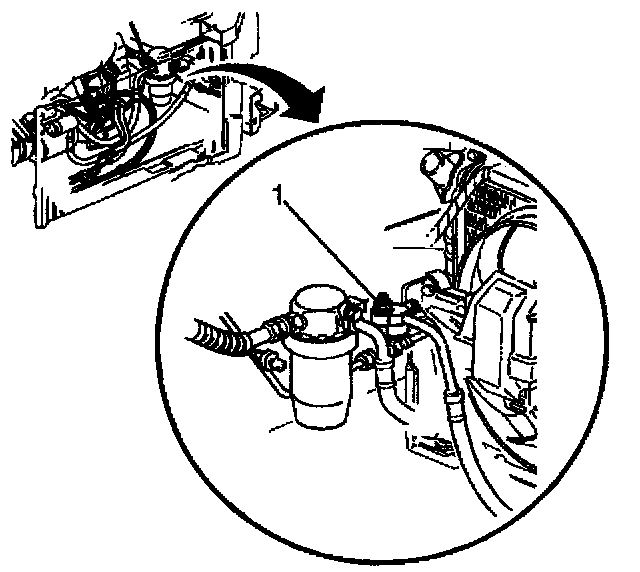 1