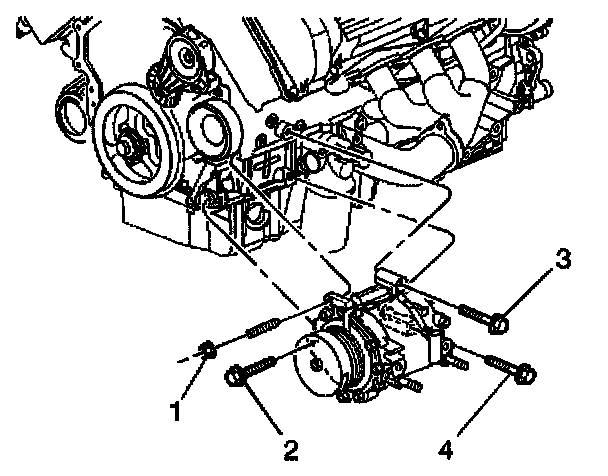 3
1
2
4