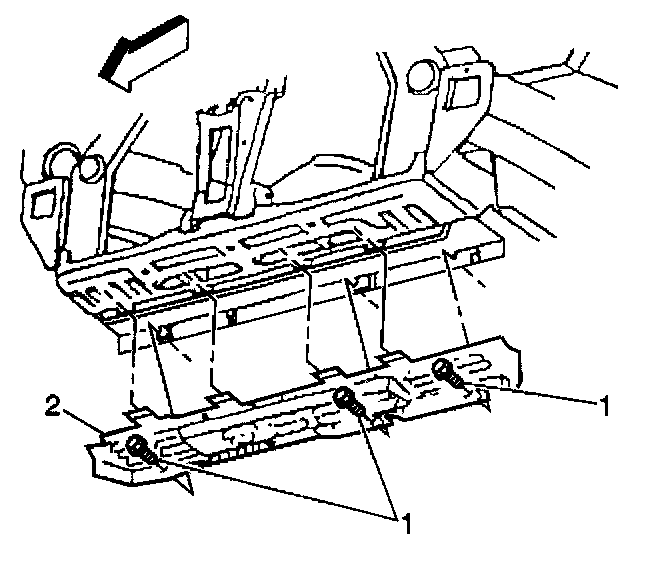 2
1
1