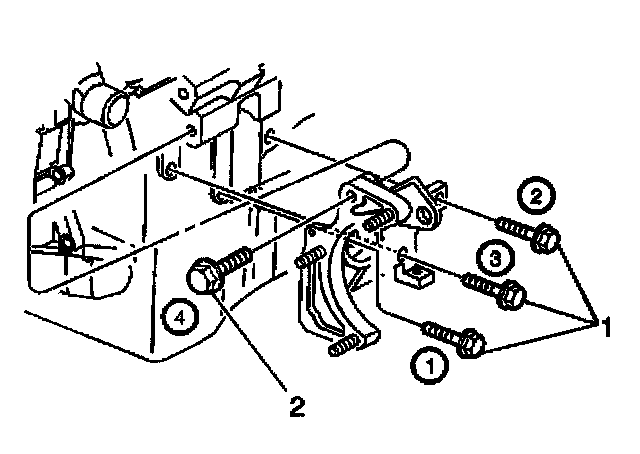 2
3
4
1
1
2