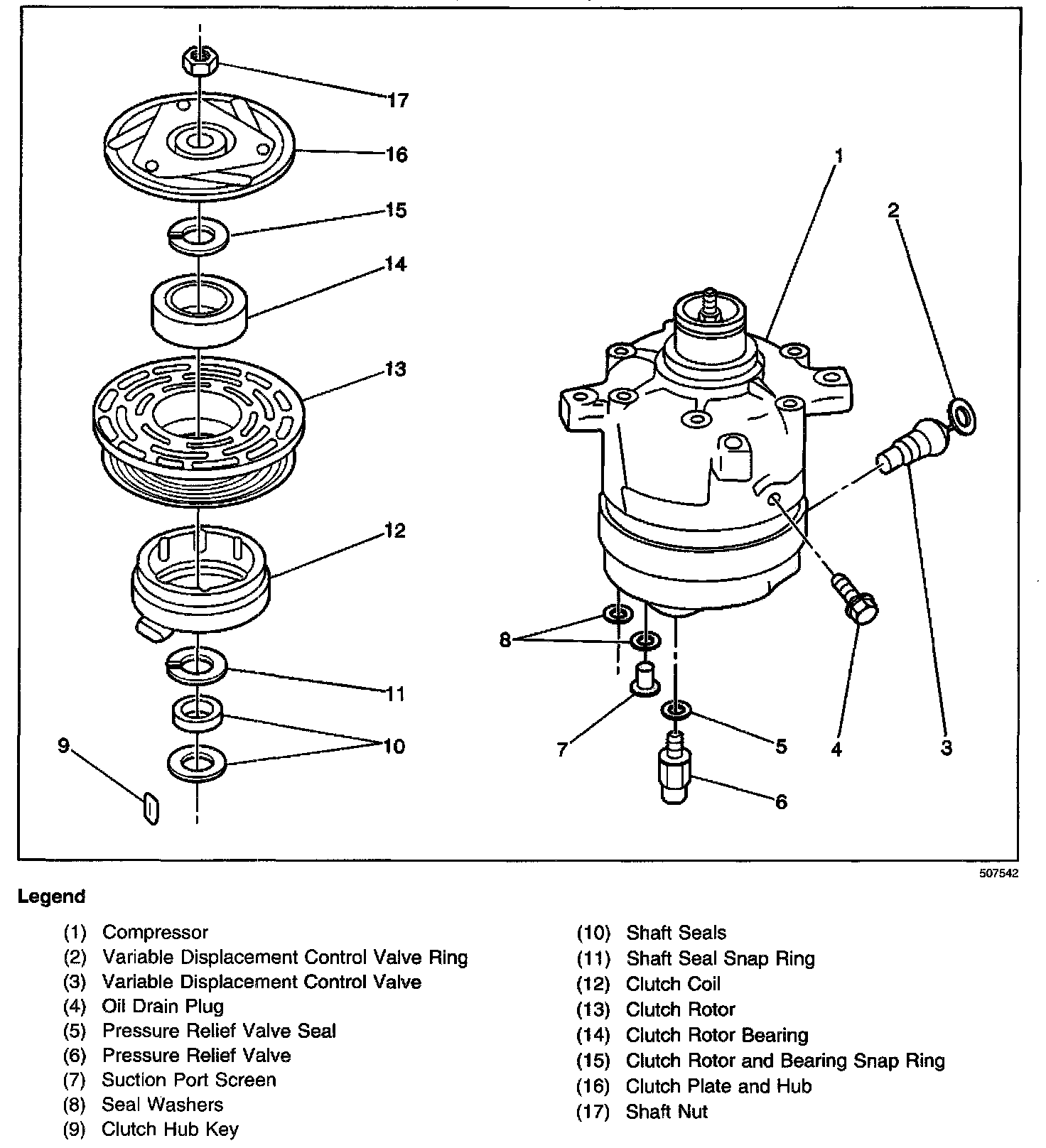 17
16
15
14
13
12
11
10
9
1
2
8
7
5
4
3
6

507542

Legend

(1) Compressor
(2) Variable Displacement Control Valve Ring
(3) Variable Displacement Control Valve
(4) Oil Drain Plug
(5) Pressure Relief Valve Seal
(6) Pressure Relief Valve
(7) Suction Port Screen
(8) Seal Washers
(9) Clutch Hub Key

(10) Shaft Seals
(11) Shaft Seal Snap Ring
(12) Clutch Coil
(13) Clutch Rotor
(14) Clutch Rotor Bearing
(15) Clutch Rotor and Bearing Snap Ring
(16) Clutch Plate and Hub
(17) Shaft Nut