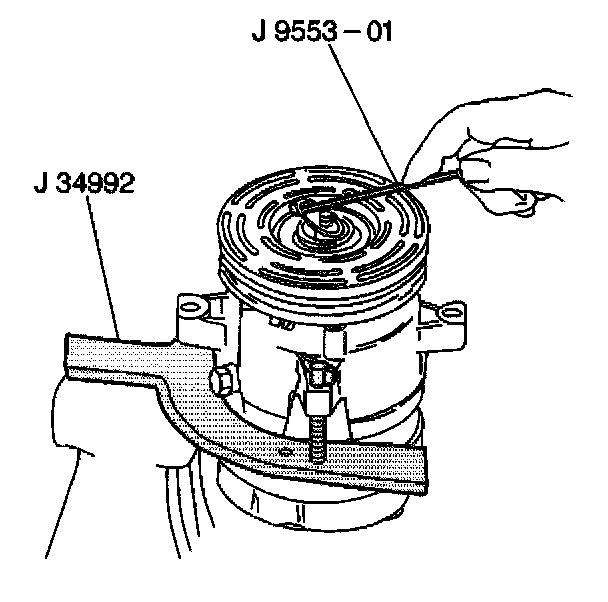 J 9553 – 01

J 34992