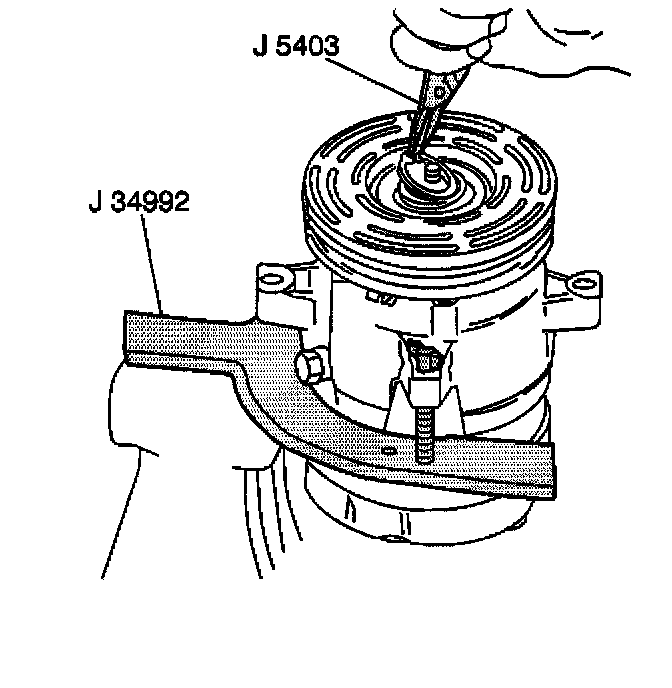 J 5403

J 34992