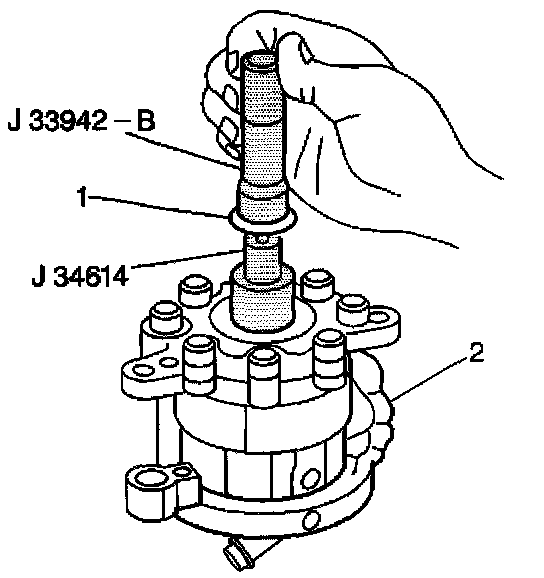 J 33942 – B

1

J 34614

2