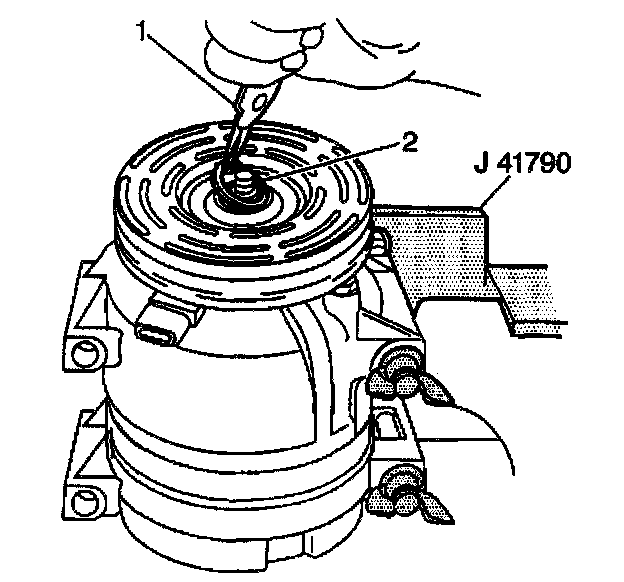 1
2
J 41790