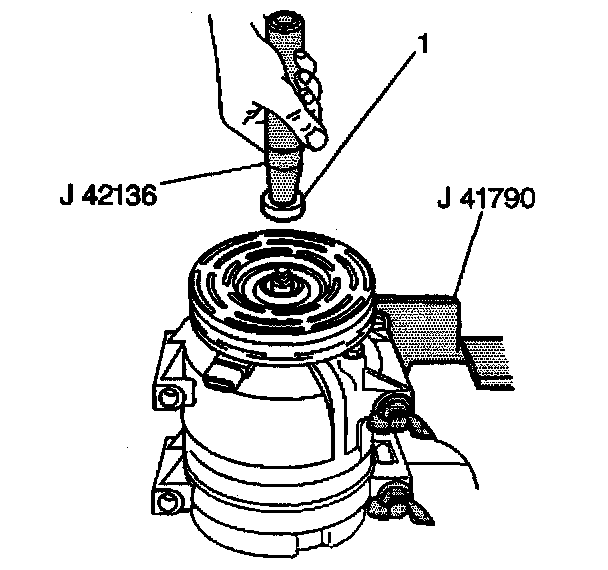 1
J 42136
J 41790