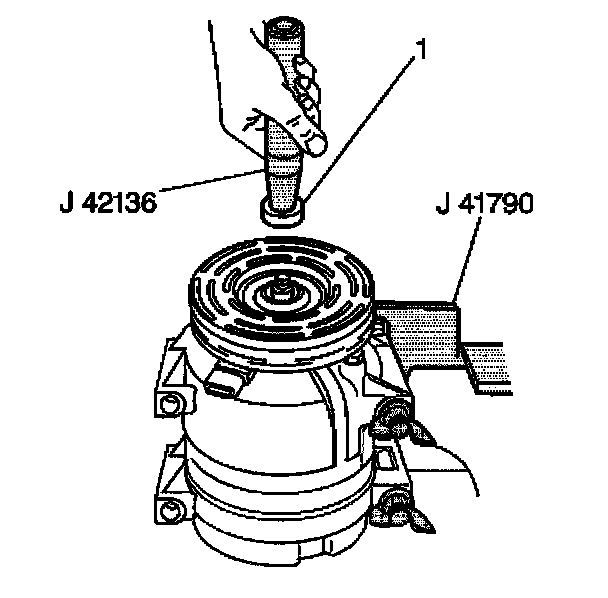 1
J 42136
J 41790