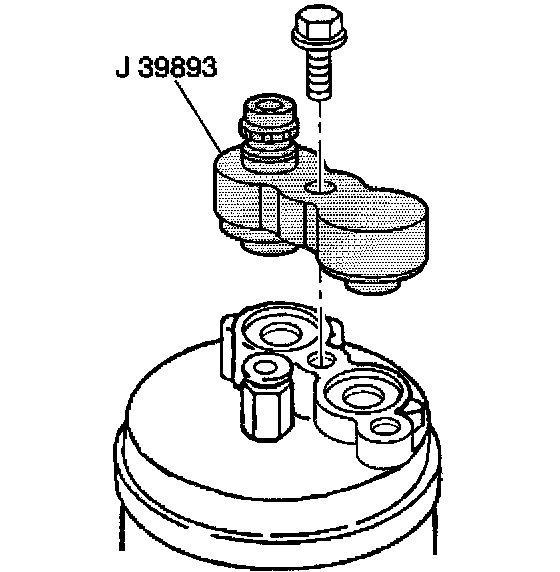 J 39893