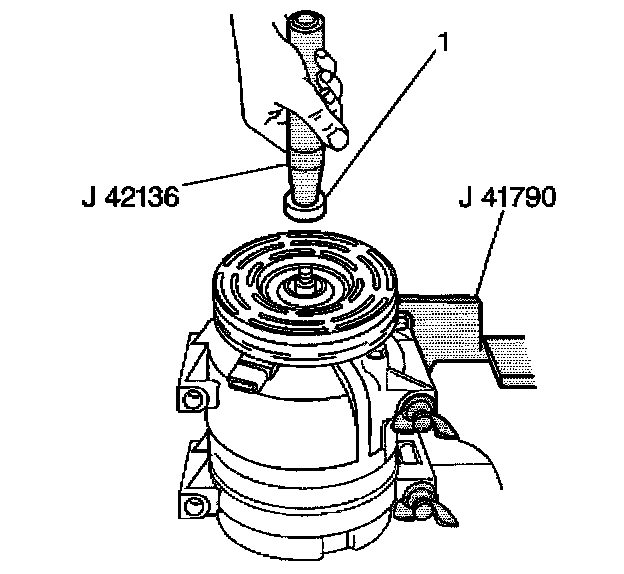 1
J 42136
J 41790