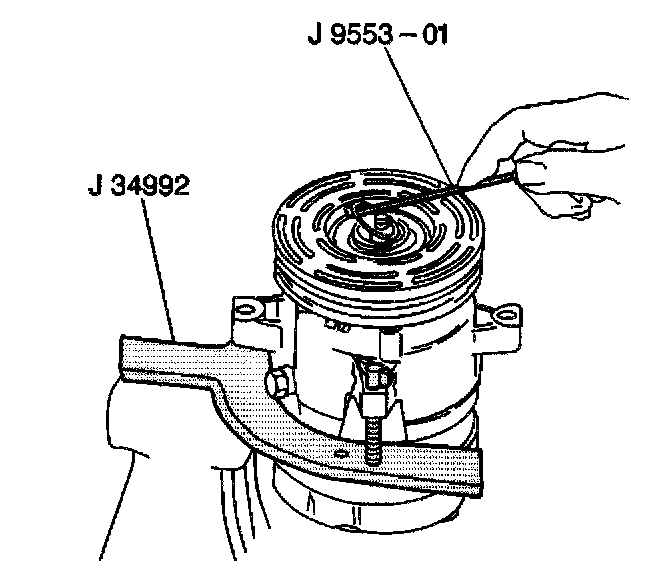 J 9553 – 01

J 34992