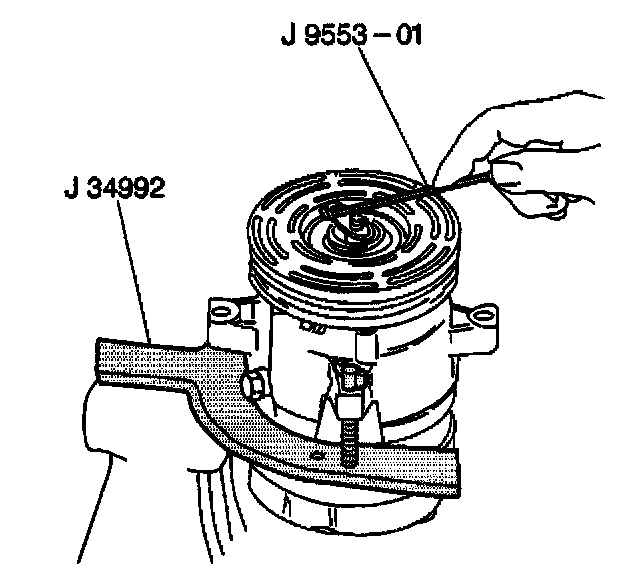 J 9553 – 01

J 34992