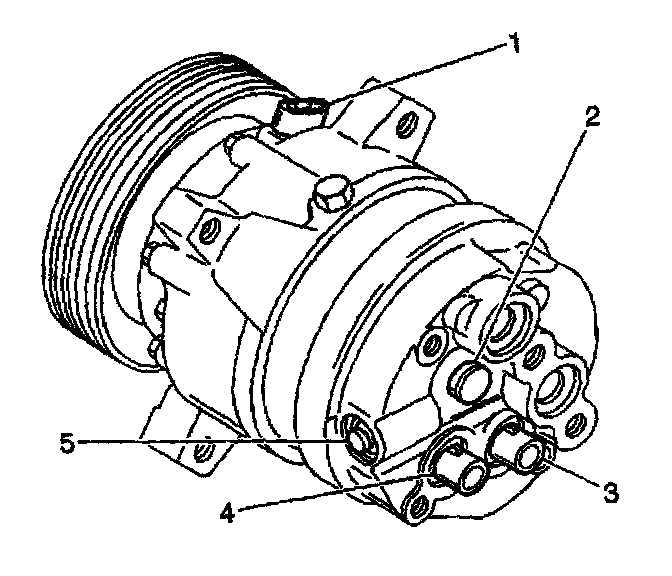 1
2
5
3
4